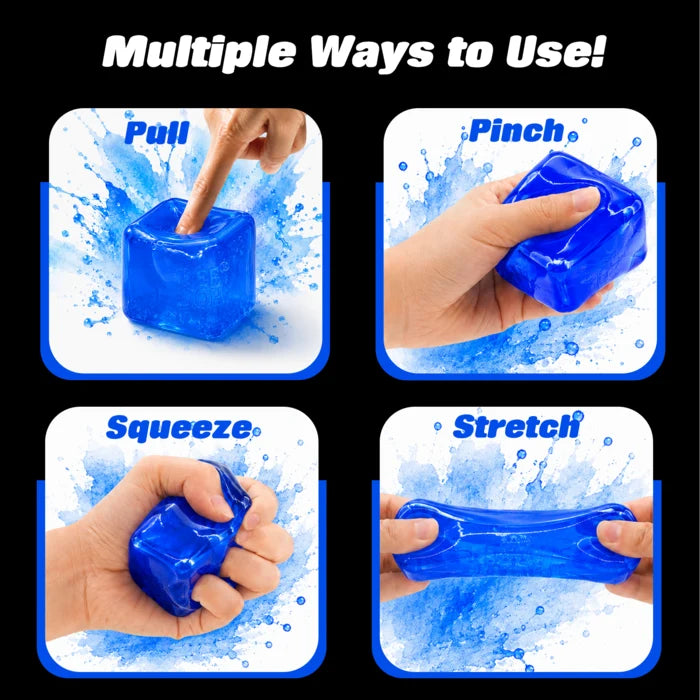 Multiple Ways to Use!

Pull

Pinch

Squeeze

Stretch